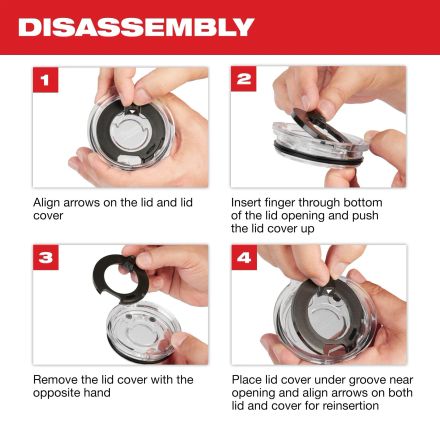 DISASSEMBLY

1

Align arrows on the lid and lid cover

2

Insert finger through bottom of the lid opening and push the lid cover up

3

Remove the lid cover with the opposite hand

4

Place lid cover under groove near opening and align arrows on both lid and cover for reinsertion